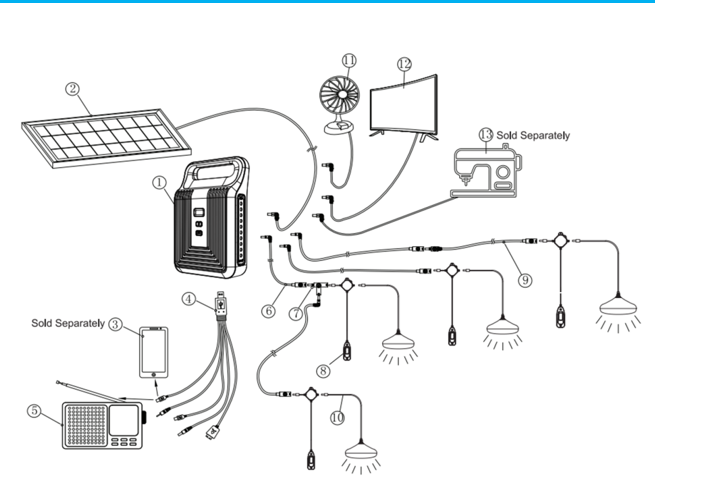 ②

⑪

⑫

⑬ Sold Separately

①

⑨

④

⑥

⑦

Sold Separately ③

⑧

⑤

⑩